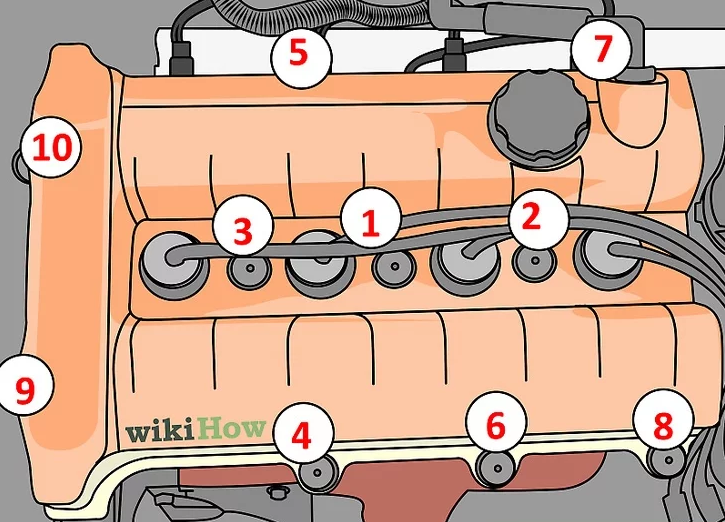 5
7
10
3
1
2
9
wikiHow
4
6
8